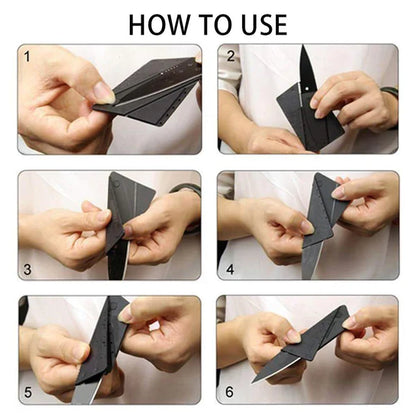 HOW TO USE

1

2

3

4

5

6